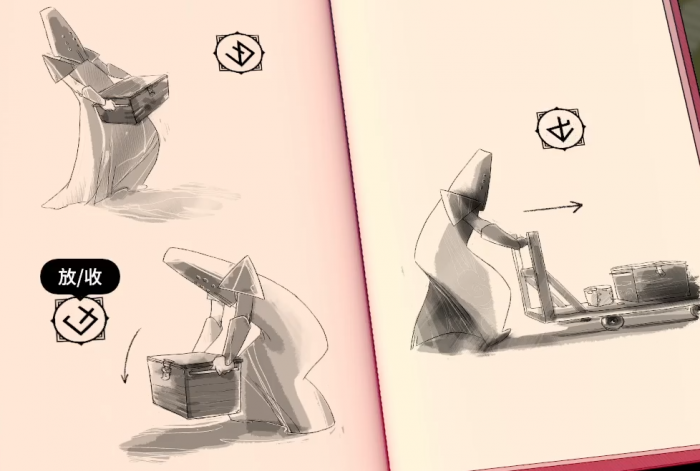 放/收